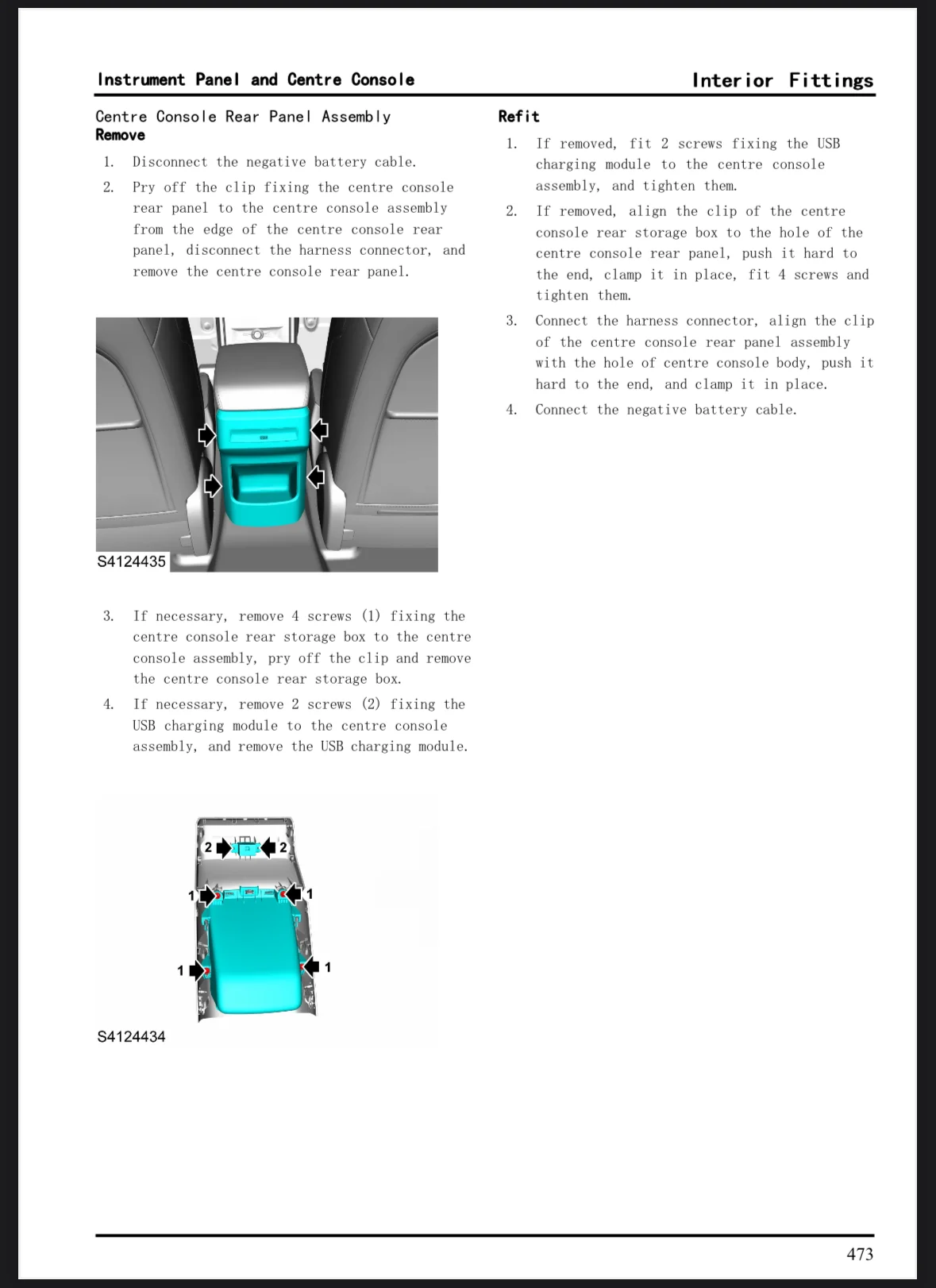 Instrument Panel and Centre Console

Interior Fittings

Centre Console Rear Panel Assembly
Remove

1. Disconnect the negative battery cable.

2. Pry off the clip fixing the centre console rear panel to the centre console assembly from the edge of the centre console rear panel, disconnect the harness connector, and remove the centre console rear panel.

S4124435

3. If necessary, remove 4 screws (1) fixing the centre console rear storage box to the centre console assembly, pry off the clip and remove the centre console rear storage box.

4. If necessary, remove 2 screws (2) fixing the USB charging module to the centre console assembly, and remove the USB charging module.

2 2
1 1
1 1

S4124434

Refit

1. If removed, fit 2 screws fixing the USB charging module to the centre console assembly, and tighten them.

2. If removed, align the clip of the centre console rear storage box to the hole of the centre console rear panel, push it hard to the end, clamp it in place, fit 4 screws and tighten them.

3. Connect the harness connector, align the clip of the centre console rear panel assembly with the hole of centre console body, push it hard to the end, and clamp it in place.

4. Connect the negative battery cable.

473